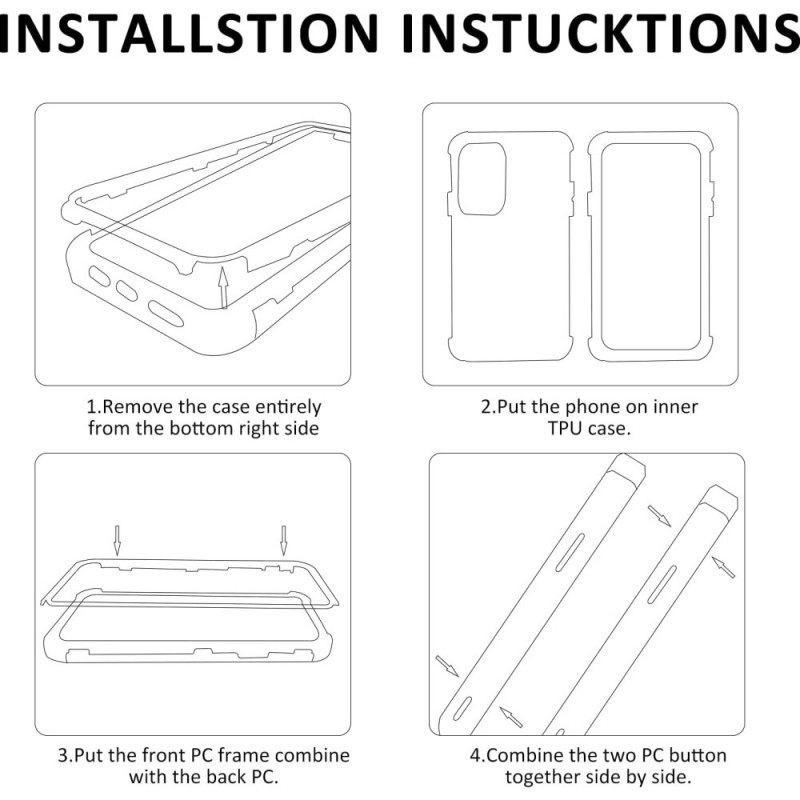 INSTALLSTION INSTUCKTIONS

1.Remove the case entirely from the bottom right side

2.Put the phone on inner TPU case.

3.Put the front PC frame combine with the back PC.

4.Combine the two PC button together side by side.